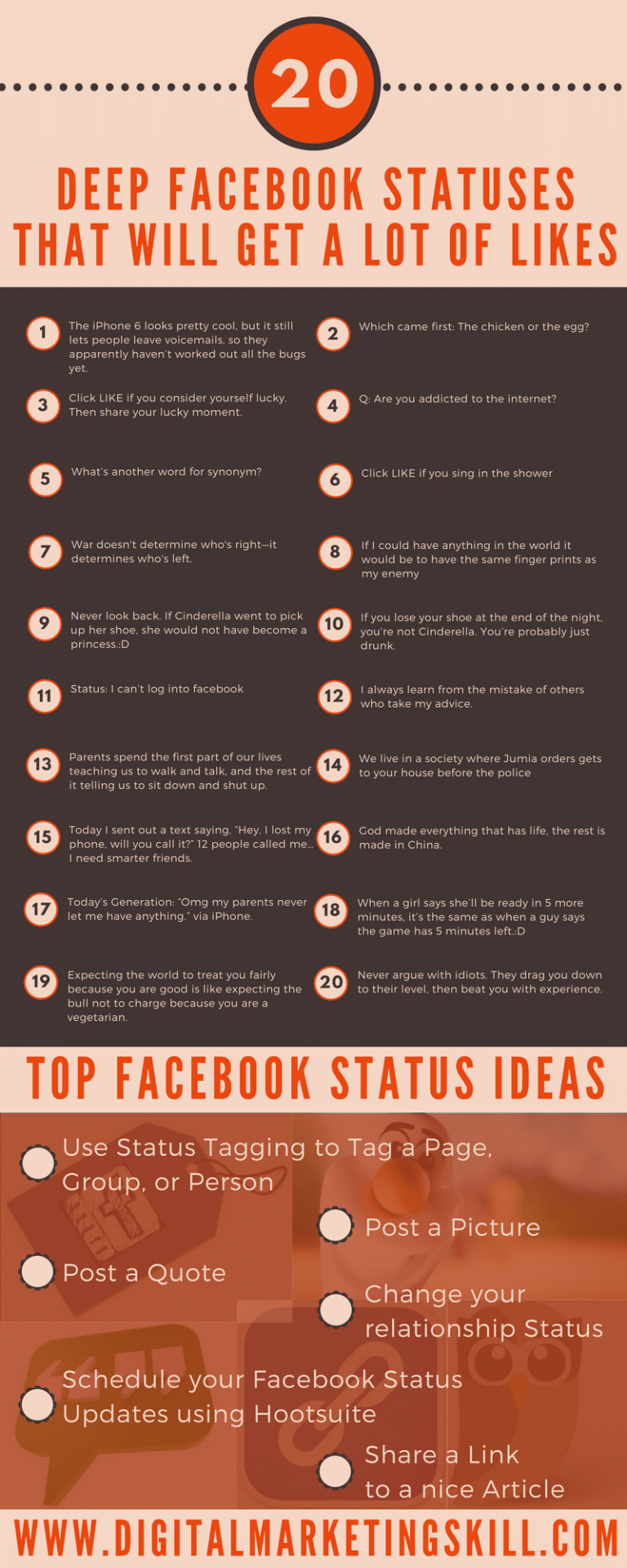 20

DEEP FACEBOOK STATUSES THAT WILL GET A LOT OF LIKES

1 The iPhone 6 looks pretty cool, but it still lets people leave voicemails, so they apparently haven't worked out all the bugs yet.

2 Which came first: The chicken or the egg?

3 Click LIKE if you consider yourself lucky. Then share your lucky moment.

4 Q: Are you addicted to the internet?

5 What's another word for synonym?

6 Click LIKE if you sing in the shower

7 War doesn't determine who's right—it determines who's left.

8 If I could have anything in the world it would be to have the same finger prints as my enemy

9 Never look back. If Cinderella went to pick up her shoe, she would not have become a princess.:D

10 If you lose your shoe at the end of the night, you're not Cinderella. You're probably just drunk.

11 Status: I can't log into facebook

12 I always learn from the mistake of others who take my advice.

13 Parents spend the first part of our lives teaching us to walk and talk, and the rest of it telling us to sit down and shut up.

14 We live in a society where Jumia orders gets to your house before the police

15 Today I sent out a text saying, "Hey, I lost my phone, will you call it?" 12 people called me... I need smarter friends.

16 God made everything that has life, the rest is made in China.

17 Today's Generation: "Omg my parents never let me have anything." via iPhone.

18 When a girl says she'll be ready in 5 more minutes, it's the same as when a guy says the game has 5 minutes left.:D

19 Expecting the world to treat you fairly because you are good is like expecting the bull not to charge because you are a vegetarian.

20 Never argue with idiots. They drag you down to their level, then beat you with experience.

TOP FACEBOOK STATUS IDEAS

Use Status Tagging to Tag a Page, Group, or Person

Post a Picture

Post a Quote

Change your relationship Status

Schedule your Facebook Status Updates using Hootsuite

Share a Link to a nice Article

WWW.DIGITALMARKETINGSKILL.COM